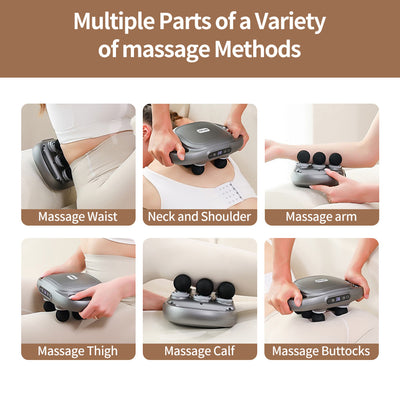 Multiple Parts of a Variety of massage Methods

Massage Waist

Neck and Shoulder

Massage arm

Massage Thigh

Massage Calf

Massage Buttocks