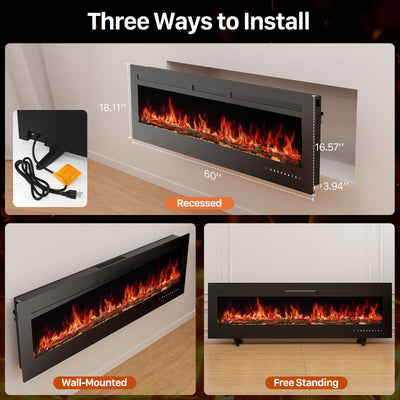 Three Ways to Install

18.11''

16.57''

60''

3.94''

Recessed

Wall-Mounted

Free Standing